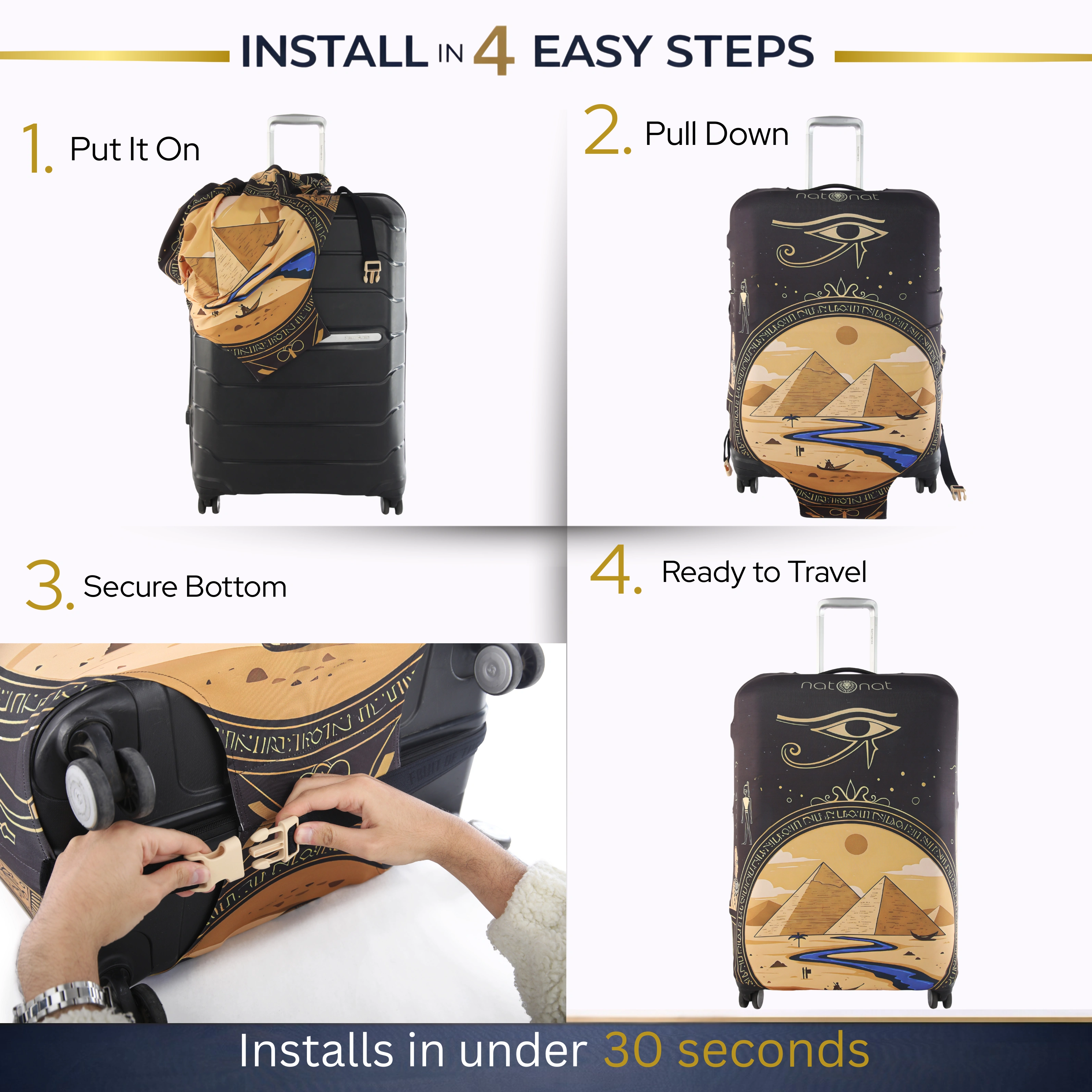 INSTALL IN 4 EASY STEPS

1. Put It On

2. Pull Down

nat nat

3. Secure Bottom

4. Ready to Travel

nat nat

Installs in under 30 seconds