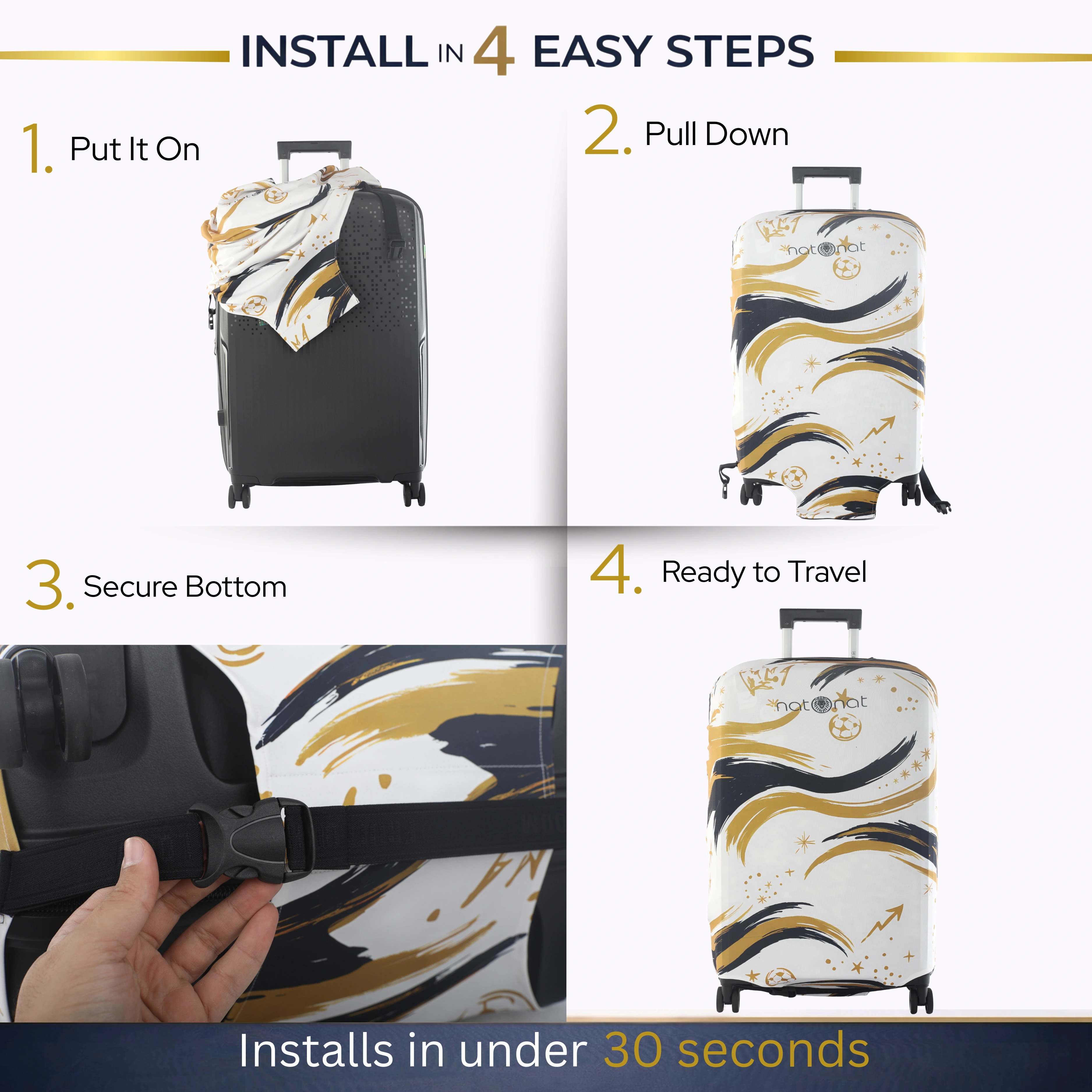 INSTALL IN 4 EASY STEPS

1. Put It On

2. Pull Down

nat nat

3. Secure Bottom

4. Ready to Travel

nat nat

Installs in under 30 seconds