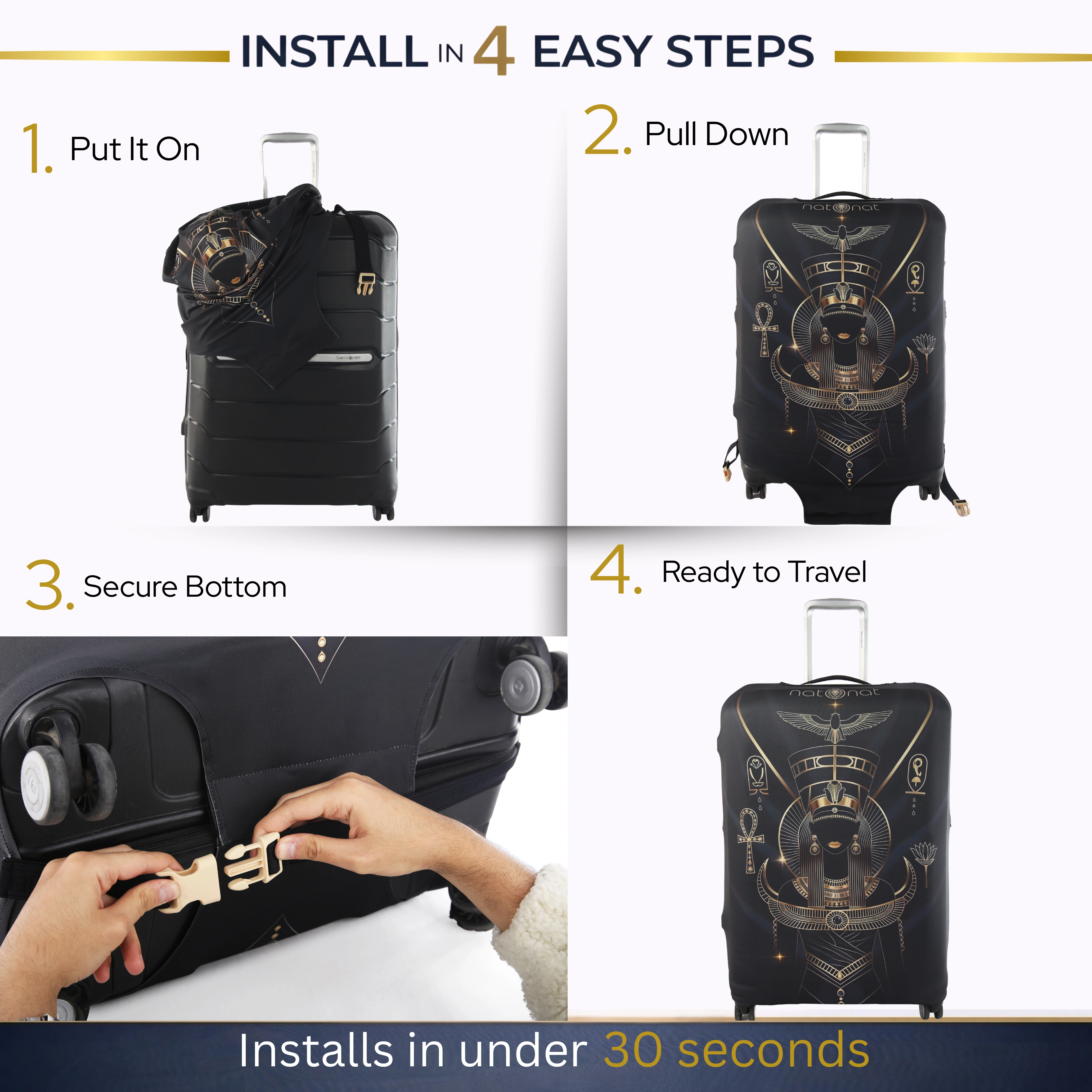 INSTALL IN 4 EASY STEPS

1. Put It On

Samsonite

2. Pull Down

nat nat

3. Secure Bottom

4. Ready to Travel

nat nat

Installs in under 30 seconds