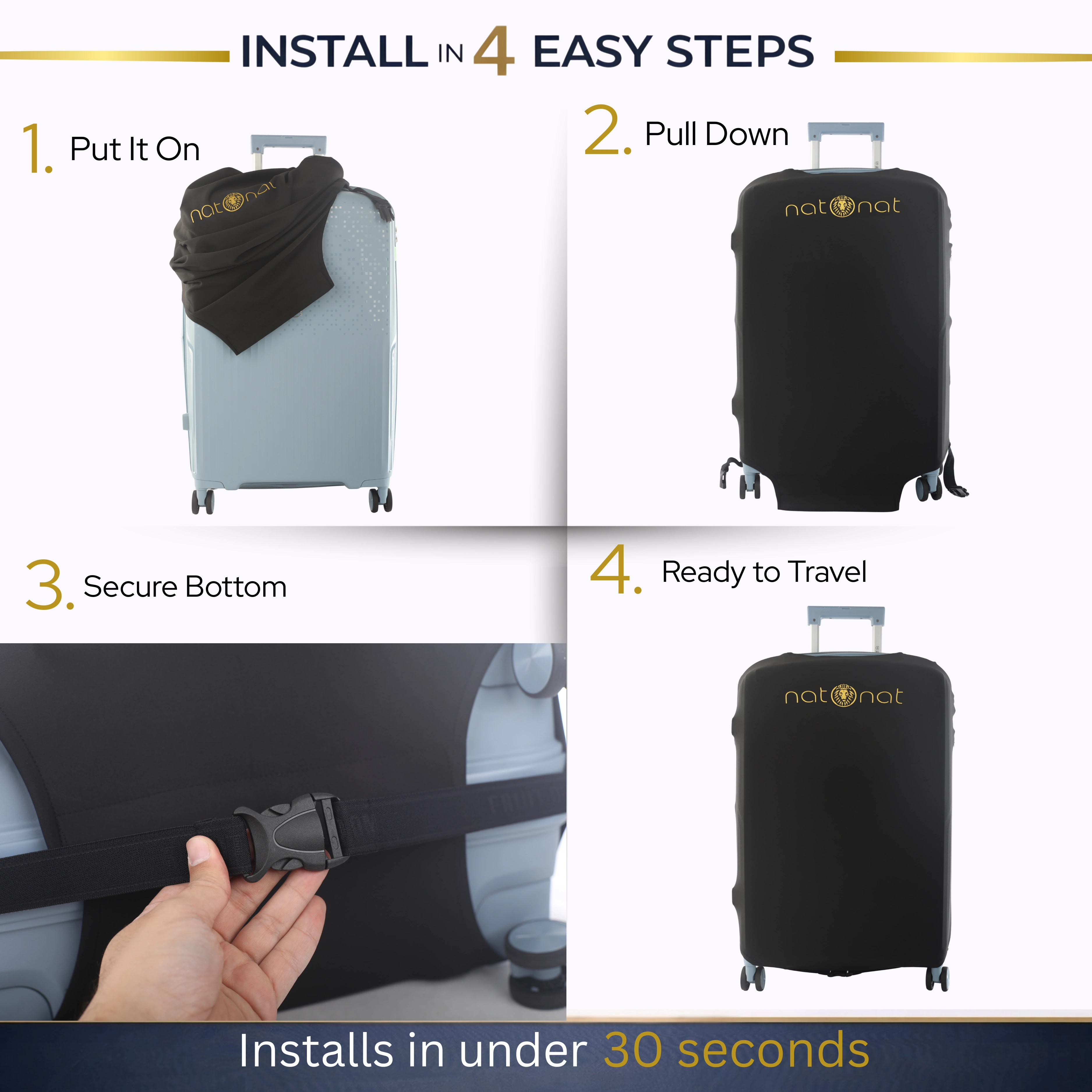 INSTALL IN 4 EASY STEPS

1. Put It On

nat nat

2. Pull Down

nat nat

3. Secure Bottom

4. Ready to Travel

nat nat

Installs in under 30 seconds