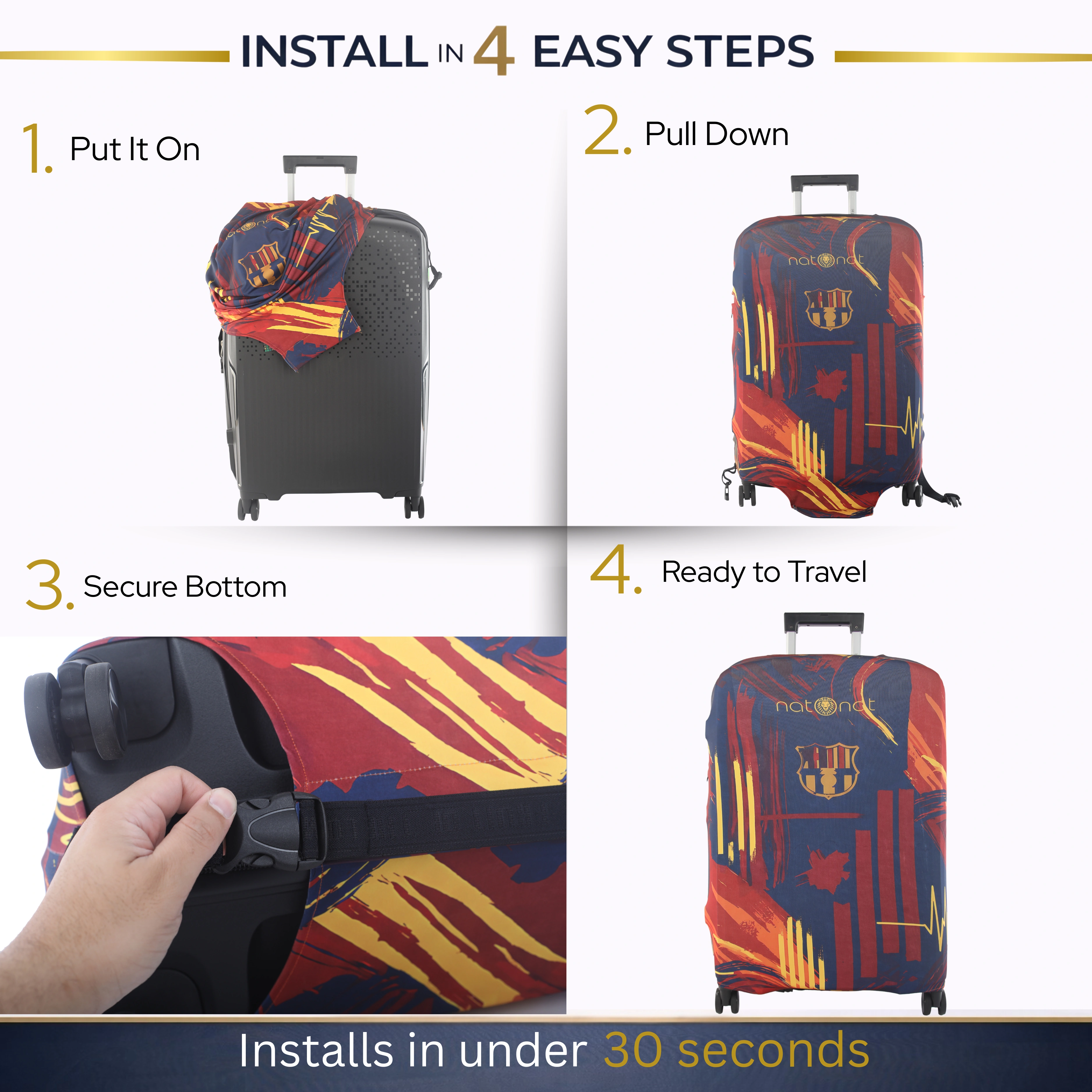 INSTALL IN 4 EASY STEPS

1. Put It On

2. Pull Down

natonat

3. Secure Bottom

4. Ready to Travel

natonat

Installs in under 30 seconds