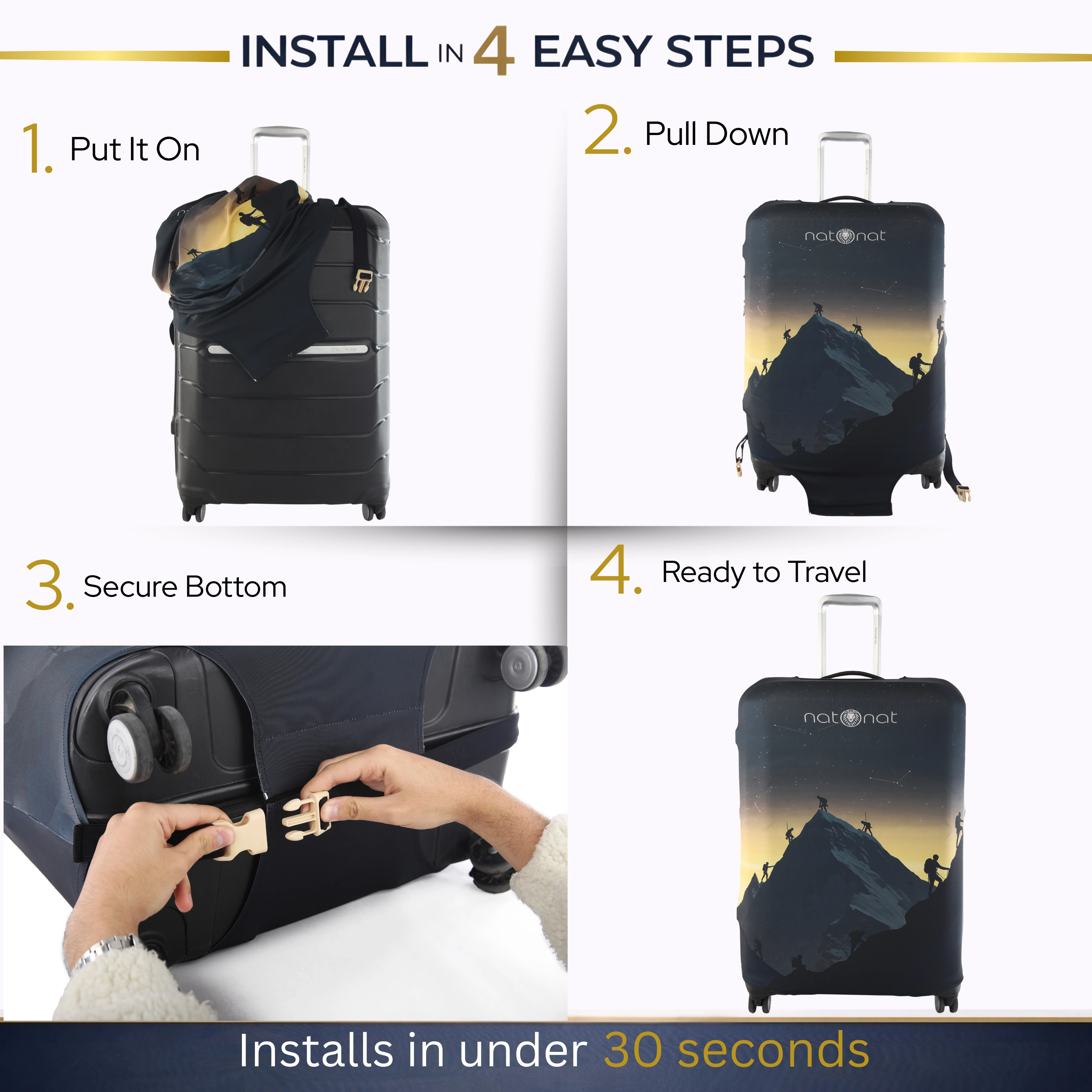 INSTALL IN 4 EASY STEPS

1. Put It On

2. Pull Down

nat nat

3. Secure Bottom

4. Ready to Travel

nat nat

Installs in under 30 seconds